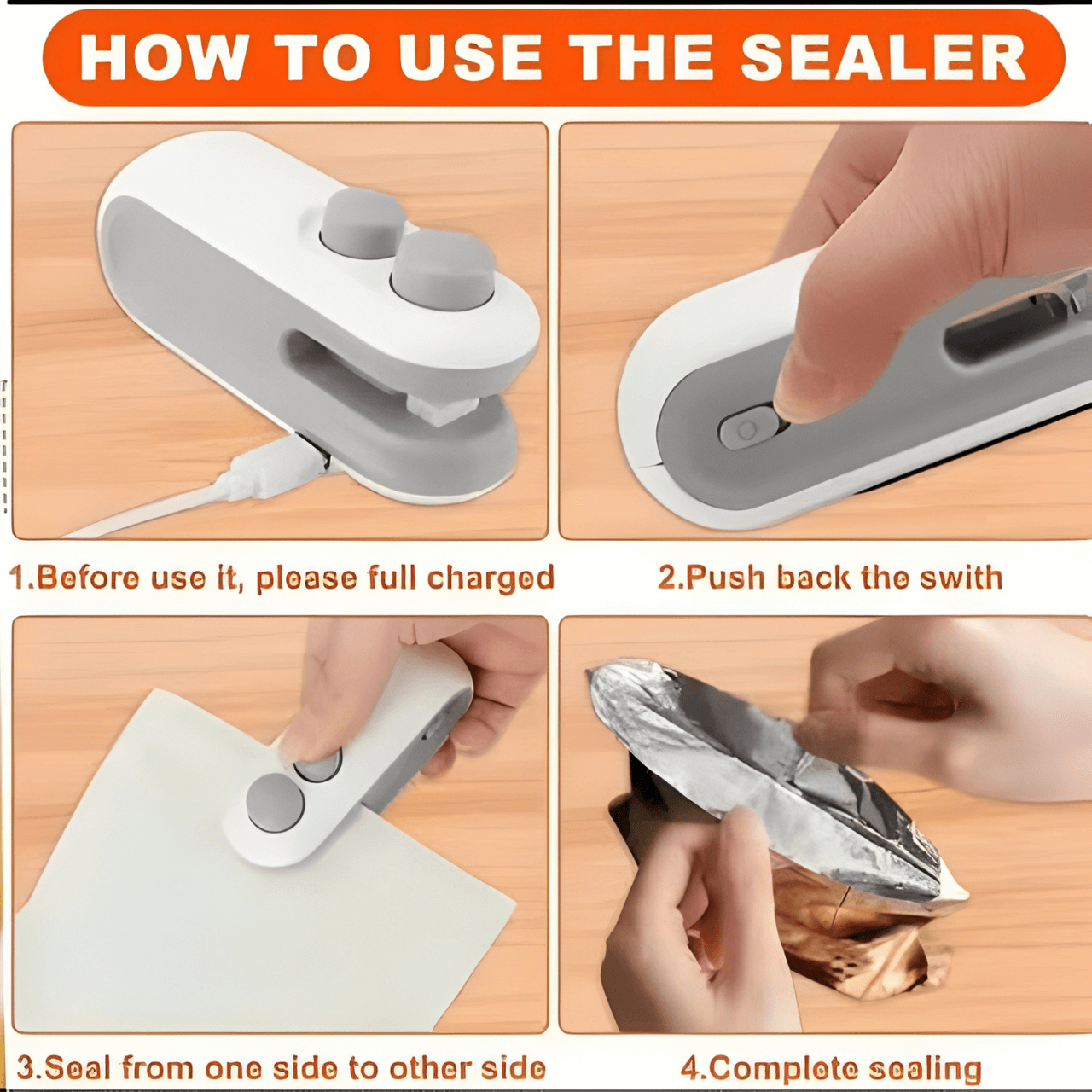 HOW TO USE THE SEALER

1.Before use it, please full charged

2.Push back the swith

3.Seal from one side to other side

4.Complete sealing